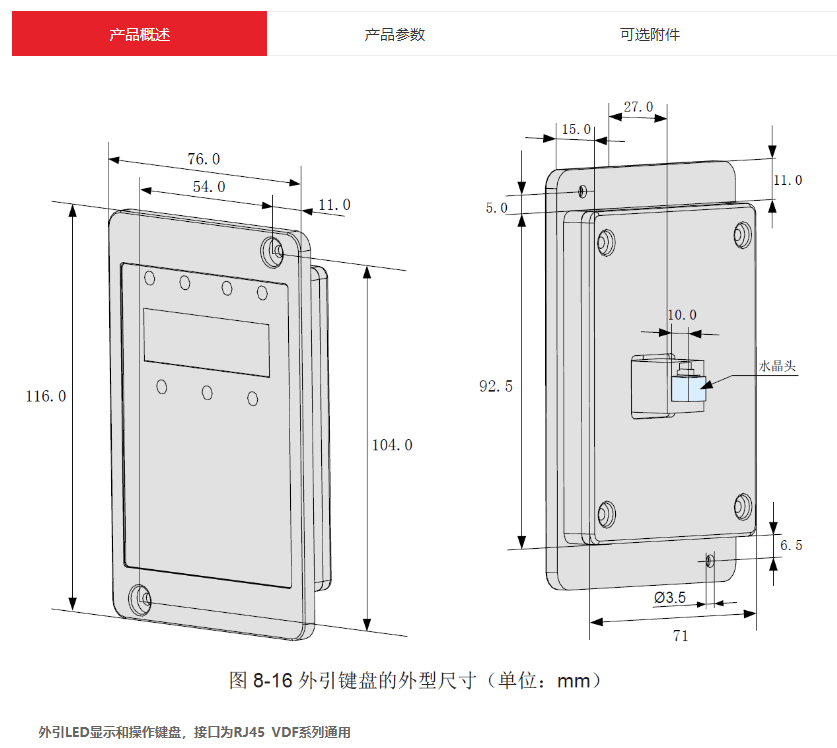 产品概述 产品参数 可选附件

76.0
54.0
11.0
116.0
104.0

27.0
15.0
11.0
5.0
10.0
水晶头
92.5
6.5
Ø3.5
71

图 8-16 外引键盘的外型尺寸（单位：mm）

外引LED显示和操作键盘，接口为RJ45 VDF系列通用